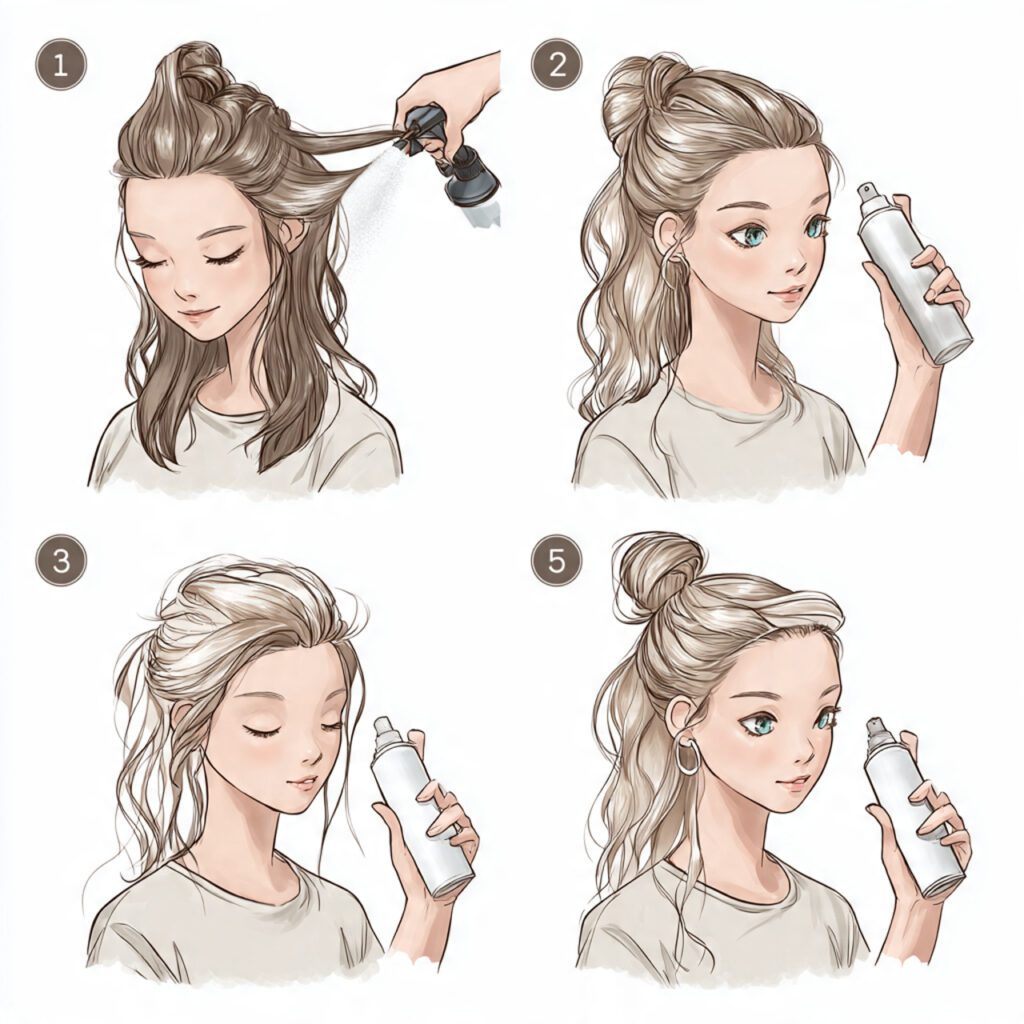 1

2

3

5