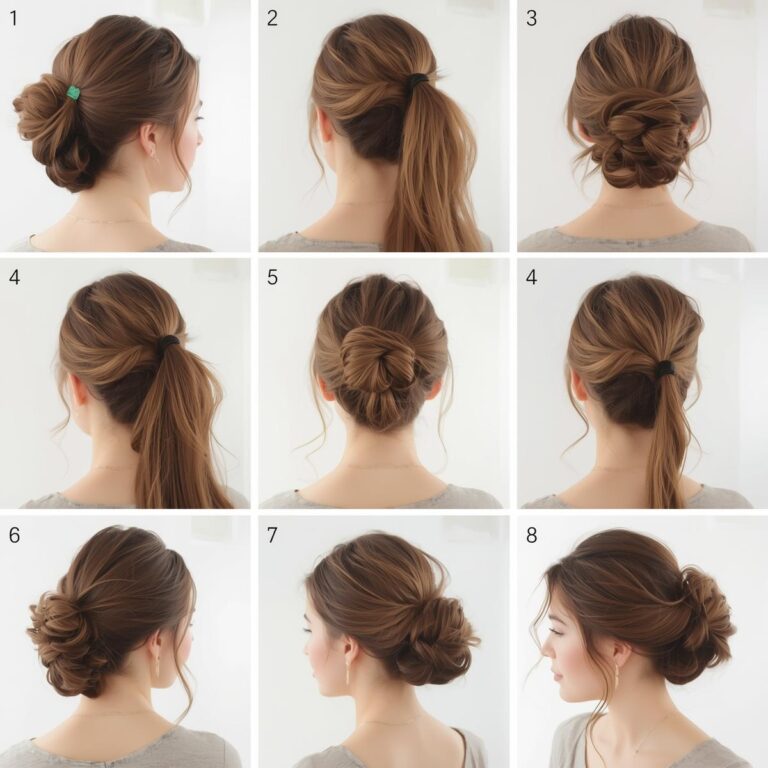 1

2

3

4

5

4

6

7

8