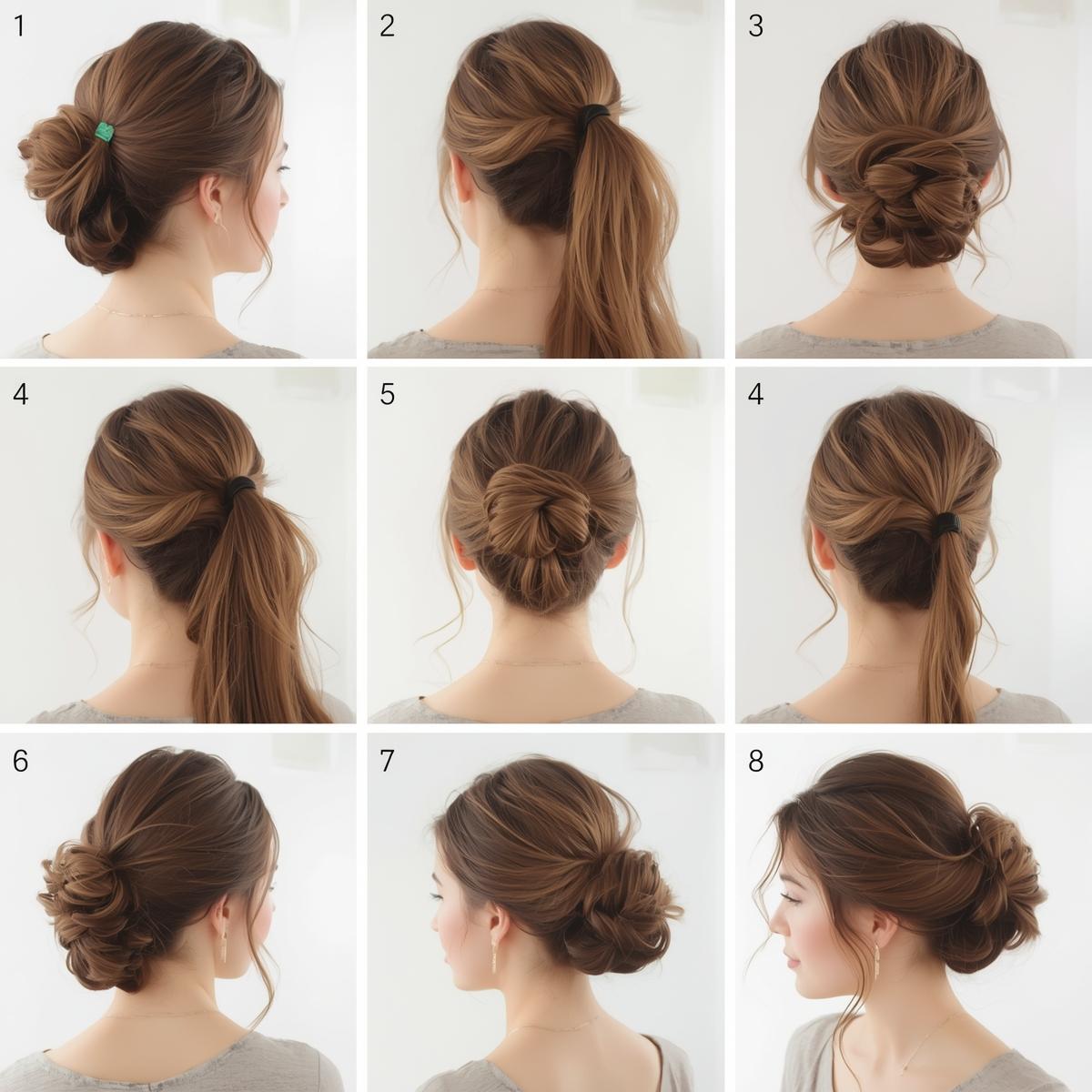 1

2

3

4

5

4

6

7

8