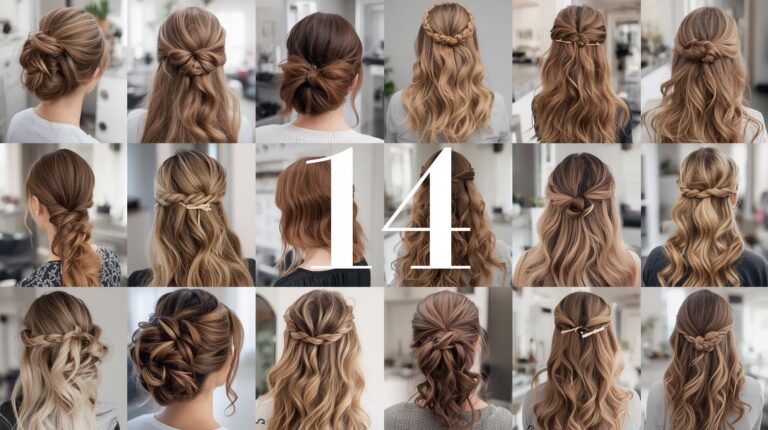 14